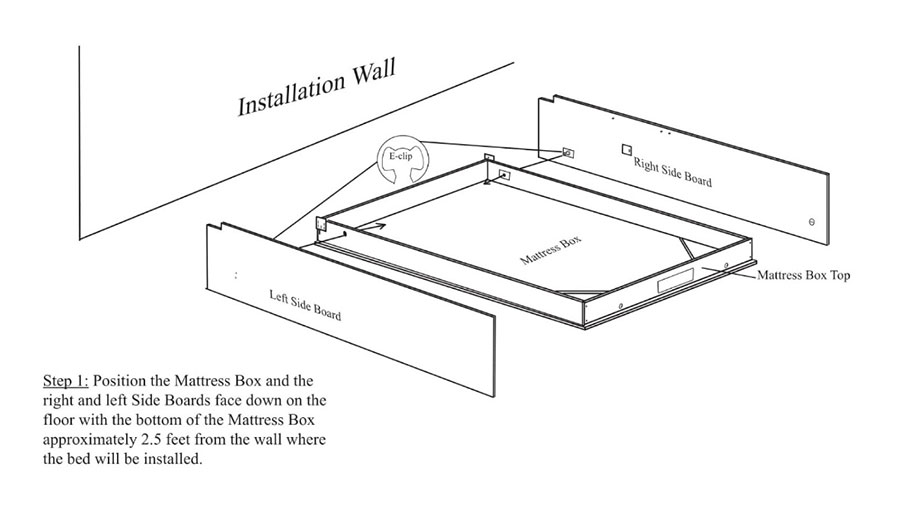 Installation Wall

E-clip

Right Side Board

Mattress Box

Mattress Box Top

Left Side Board

Step 1: Position the Mattress Box and the right and left Side Boards face down on the floor with the bottom of the Mattress Box approximately 2.5 feet from the wall where the bed will be installed.